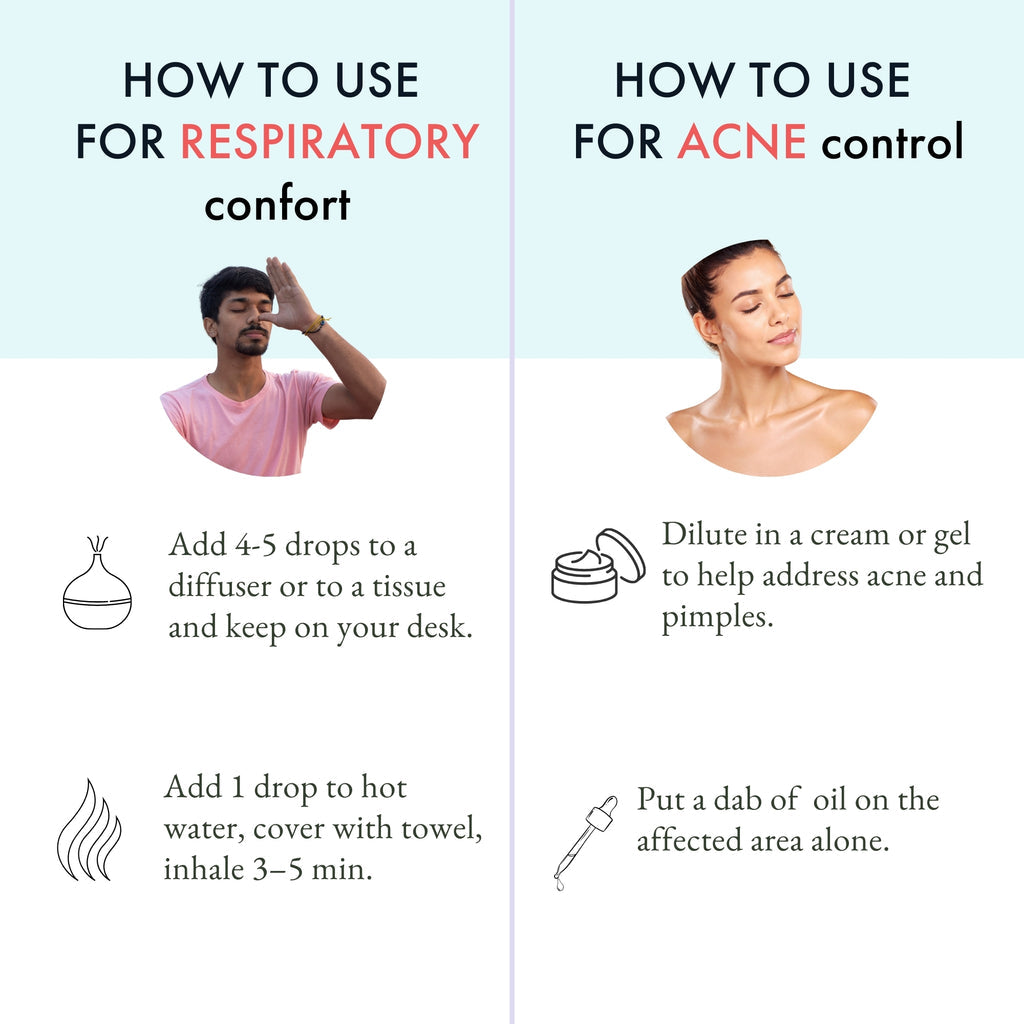 HOW TO USE FOR RESPIRATORY confort

Add 4-5 drops to a diffuser or to a tissue and keep on your desk.

Add 1 drop to hot water, cover with towel, inhale 3–5 min.

HOW TO USE FOR ACNE control

Dilute in a cream or gel to help address acne and pimples.

Put a dab of oil on the affected area alone.